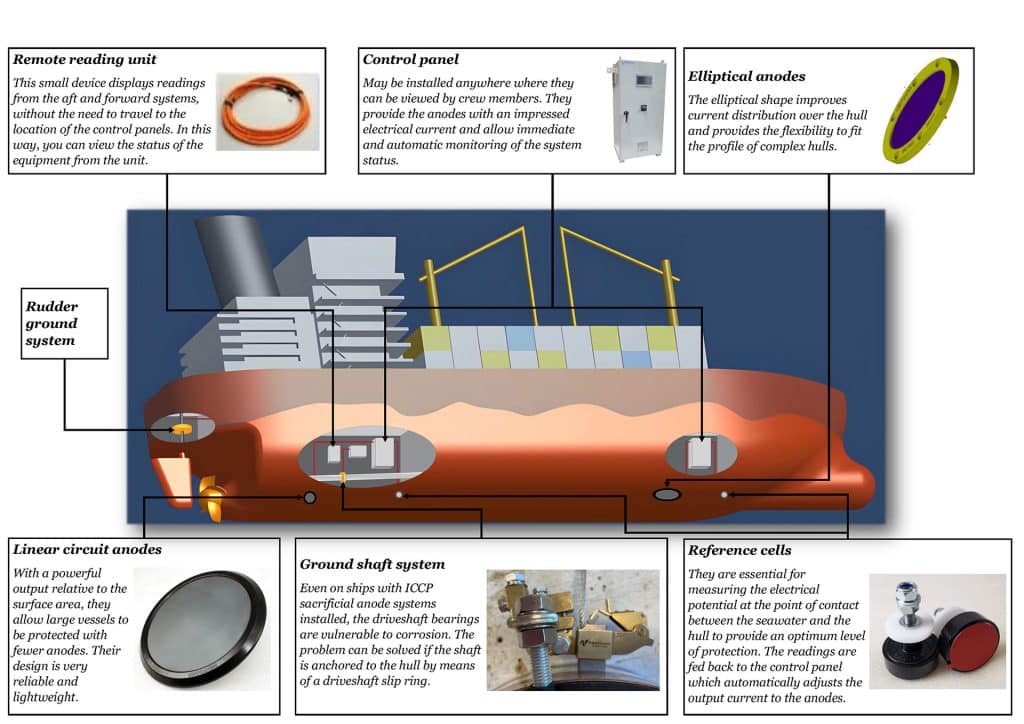 **Remote reading unit**

This small device displays readings from the aft and forward systems, without the need to travel to the location of the control panels. In this way, you can view the status of the equipment from the unit.

**Control panel**

May be installed anywhere where they can be viewed by crew members. They provide the anodes with an impressed electrical current and allow immediate and automatic monitoring of the system status.

**Elliptical anodes**

The elliptical shape improves current distribution over the hull and provides the flexibility to fit the profile of complex hulls.

**Rudder ground system**

**Linear circuit anodes**

With a powerful output relative to the surface area, they allow large vessels to be protected with fewer anodes. Their design is very reliable and lightweight.

**Ground shaft system**

Even on ships with ICCP sacrificial anode systems installed, the driveshaft bearings are vulnerable to corrosion. The problem can be solved if the shaft is anchored to the hull by means of a driveshaft slip ring.

**Reference cells**

They are essential for measuring the electrical potential at the point of contact between the seawater and the hull to provide an optimum level of protection. The readings are fed back to the control panel which automatically adjusts the output current to the anodes.